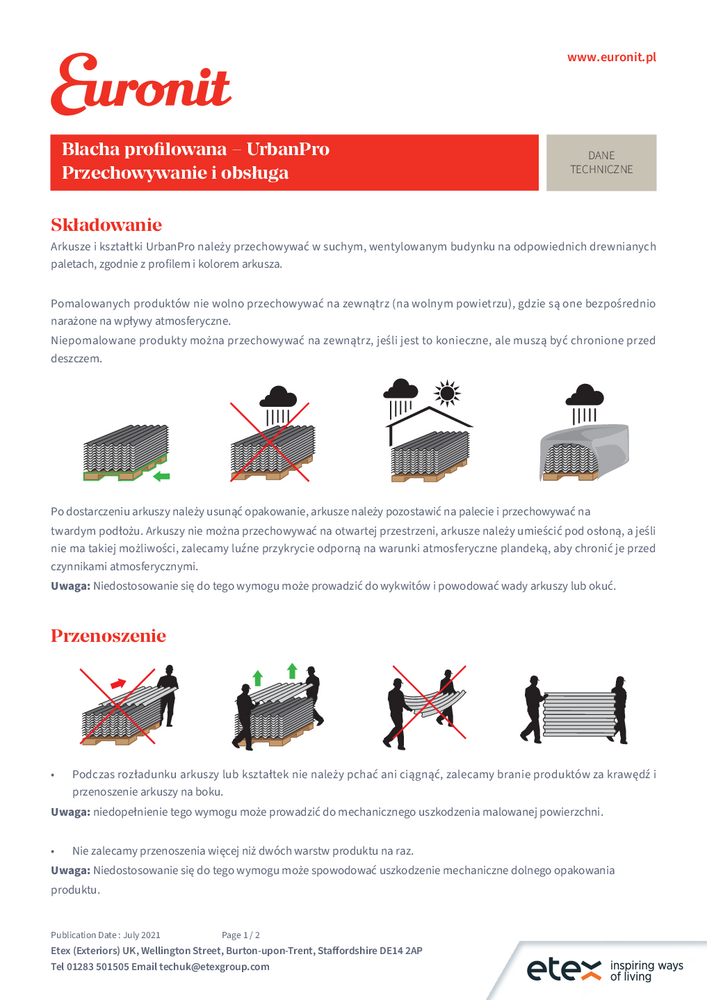 www.euronit.pl

Euronit

Blacha profilowana – UrbanPro
Przechowywanie i obsługa

DANE TECHNICZNE

Składowanie

Arkusze i kształtki UrbanPro należy przechowywać w suchym, wentylowanym budynku na odpowiednich drewnianych paletach, zgodnie z profilem i kolorem arkusza.

Pomalowanych produktów nie wolno przechowywać na zewnątrz (na wolnym powietrzu), gdzie są one bezpośrednio narażone na wpływy atmosferyczne.
Niepomalowane produkty można przechowywać na zewnątrz, jeśli jest to konieczne, ale muszą być chronione przed deszczem.

Po dostarczeniu arkuszy należy usunąć opakowanie, arkusze należy pozostawić na palecie i przechowywać na twardym podłożu. Arkuszy nie można przechowywać na otwartej przestrzeni, arkusze należy umieścić pod osłoną, a jeśli nie ma takiej możliwości, zalecamy luźne przykrycie odporną na warunki atmosferyczne plandeką, aby chronić je przed czynnikami atmosferycznymi.
Uwaga: Niedostosowanie się do tego wymogu może prowadzić do wykwitów i powodować wady arkuszy lub okuć.

Przenoszenie

• Podczas rozładunku arkuszy lub kształtek nie należy pchać ani ciągnąć, zalecamy branie produktów za krawędź i przenoszenie arkuszy na boku.
Uwaga: niedopełnienie tego wymogu może prowadzić do mechanicznego uszkodzenia malowanej powierzchni.

• Nie zalecamy przenoszenia więcej niż dwóch warstw produktu na raz.
Uwaga: Niedostosowanie się do tego wymogu może spowodować uszkodzenie mechaniczne dolnego opakowania produktu.

Publication Date : July 2021 Page 1 / 2
Etex (Exteriors) UK, Wellington Street, Burton-upon-Trent, Staffordshire DE14 2AP
Tel 01283 501505 Email techuk@etexgroup.com

etex inspiring ways of living