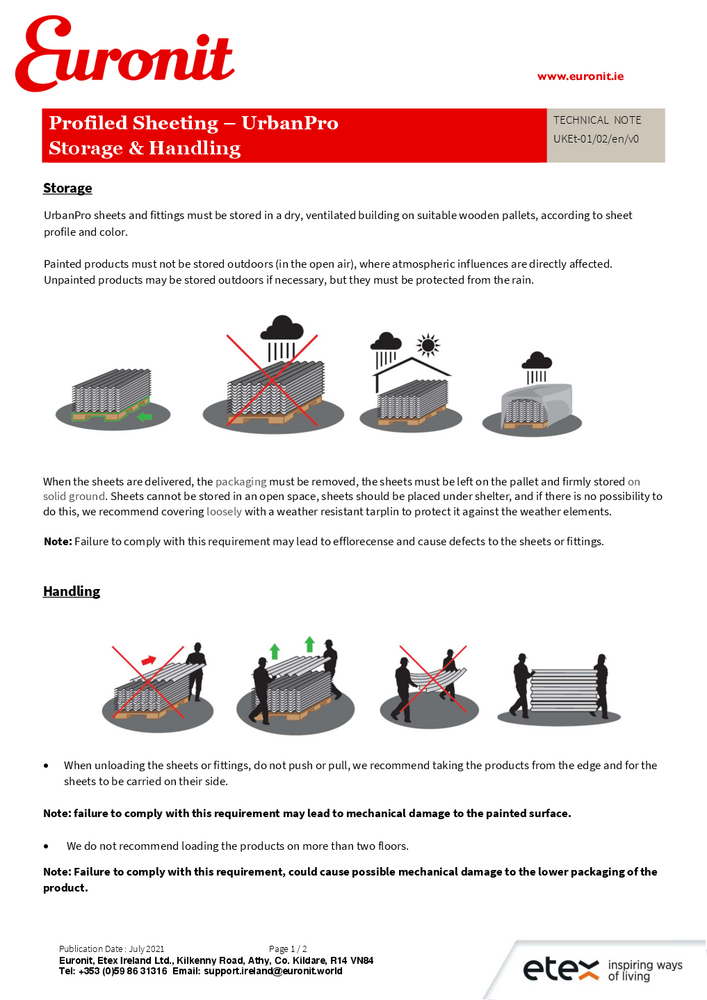 Euronit

www.euronit.ie

Profiled Sheeting – UrbanPro
Storage & Handling

TECHNICAL NOTE
UKEt-01/02/en/v0

Storage

UrbanPro sheets and fittings must be stored in a dry, ventilated building on suitable wooden pallets, according to sheet profile and color.

Painted products must not be stored outdoors (in the open air), where atmospheric influences are directly affected. Unpainted products may be stored outdoors if necessary, but they must be protected from the rain.

When the sheets are delivered, the packaging must be removed, the sheets must be left on the pallet and firmly stored on solid ground. Sheets cannot be stored in an open space, sheets should be placed under shelter, and if there is no possibility to do this, we recommend covering loosely with a weather resistant tarplin to protect it against the weather elements.

Note: Failure to comply with this requirement may lead to efflorecense and cause defects to the sheets or fittings.

Handling

• When unloading the sheets or fittings, do not push or pull, we recommend taking the products from the edge and for the sheets to be carried on their side.

Note: failure to comply with this requirement may lead to mechanical damage to the painted surface.

• We do not recommend loading the products on more than two floors.

Note: Failure to comply with this requirement, could cause possible mechanical damage to the lower packaging of the product.

Publication Date : July 2021 Page 1 / 2
Euronit, Etex Ireland Ltd., Kilkenny Road, Athy, Co. Kildare, R14 VN84
Tel: +353 (0)59 86 31316 Email: support.ireland@euronit.world

etex inspiring ways of living